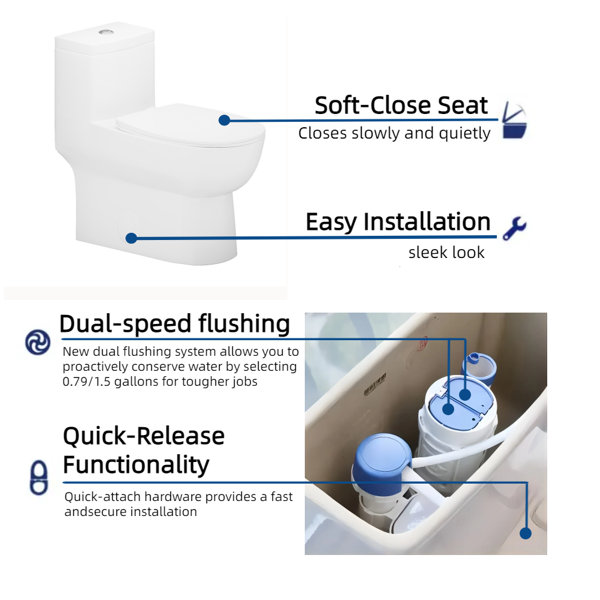 Soft-Close Seat
Closes slowly and quietly

Easy Installation
sleek look

Dual-speed flushing
New dual flushing system allows you to proactively conserve water by selecting 0.79/1.5 gallons for tougher jobs

Quick-Release Functionality
Quick-attach hardware provides a fast andsecure installation